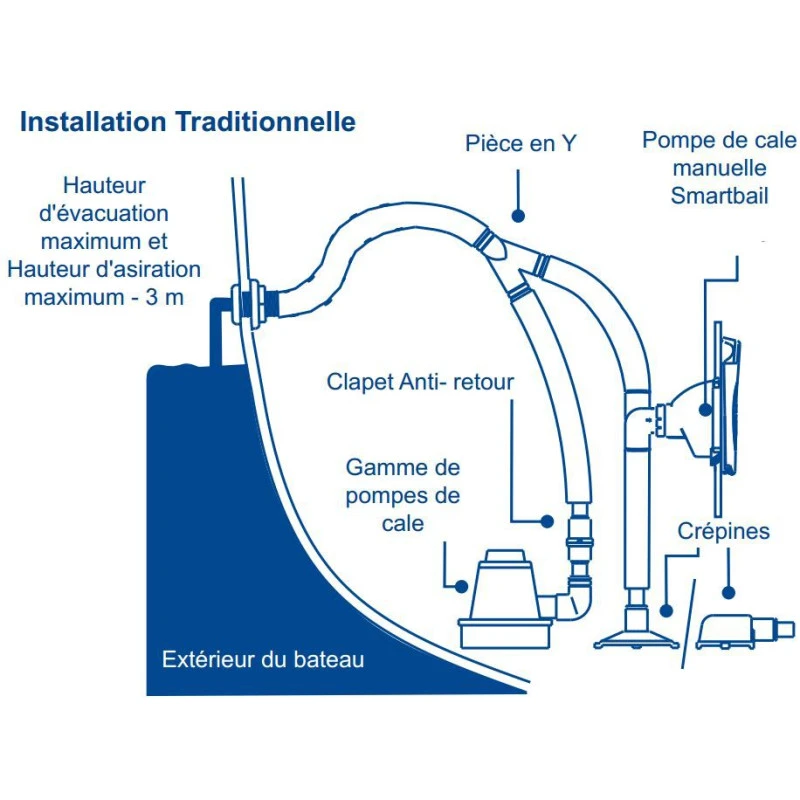 Installation Traditionnelle

Hauteur d'évacuation maximum et Hauteur d'asiration maximum - 3 m

Pièce en Y

Pompe de cale manuelle Smartbail

Clapet Anti- retour

Gamme de pompes de cale

Crépines

Extérieur du bateau