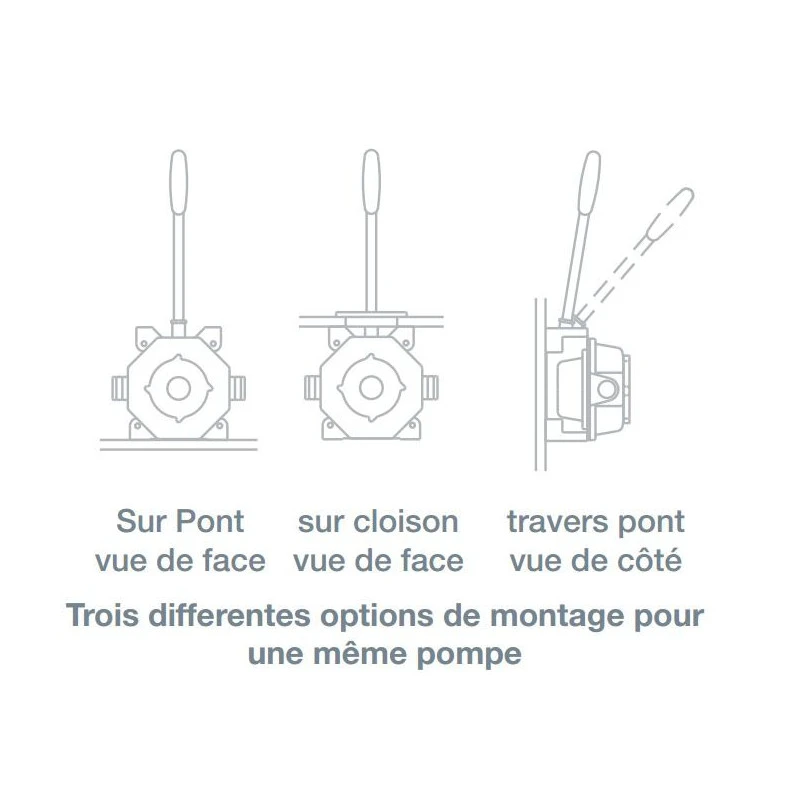 Sur Pont
vue de face

sur cloison
vue de face

travers pont
vue de côté

Trois differentes options de montage pour une même pompe