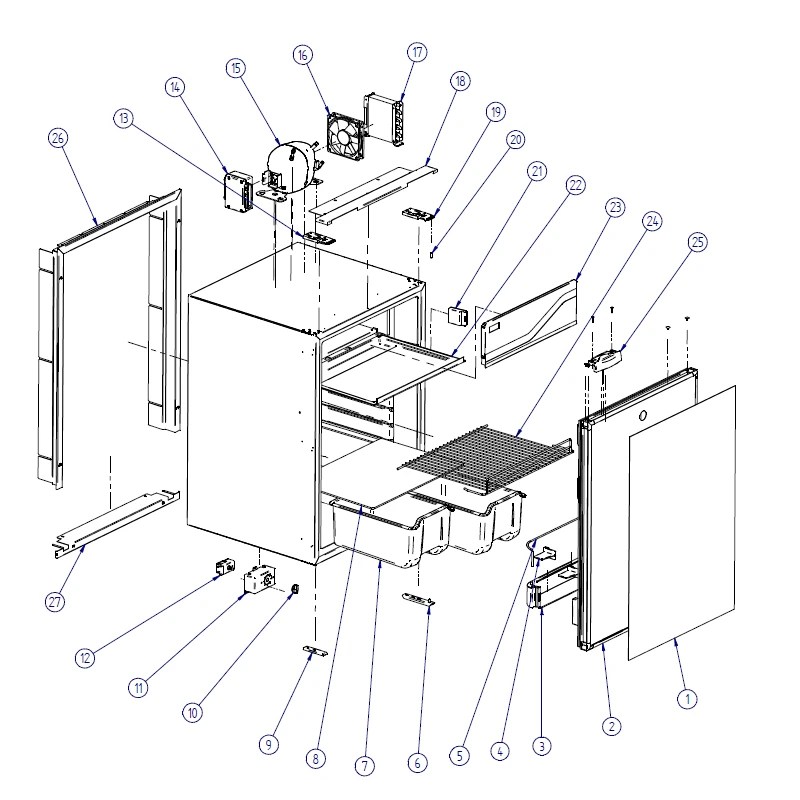 16
17
15
18
14
19
13
20
26
21
22
23
24
25
27
12
11
10
9
8
7
6
5
4
3
2
1