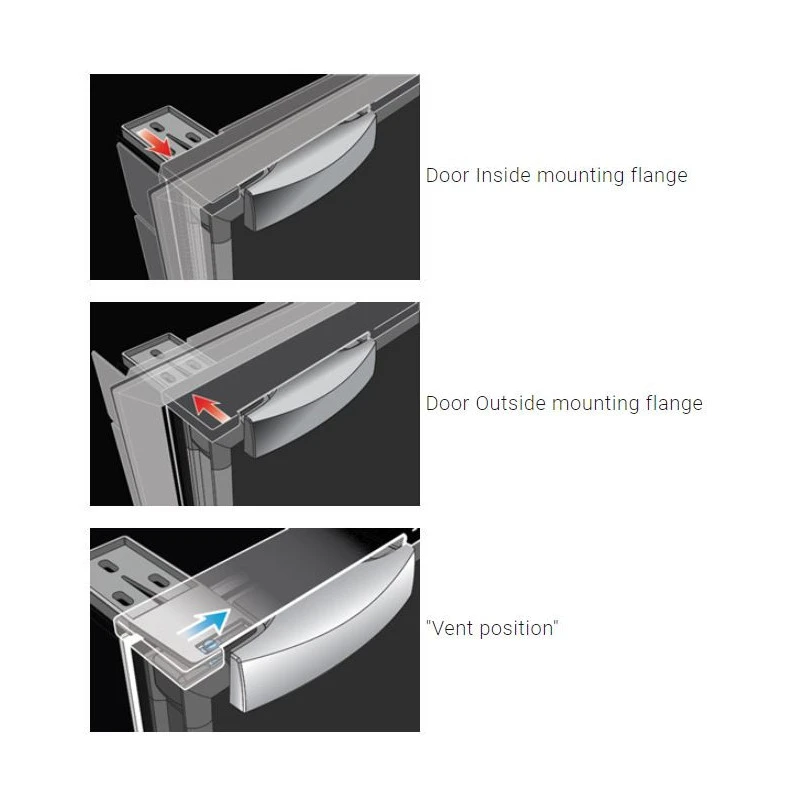 Door Inside mounting flange

Door Outside mounting flange

"Vent position"