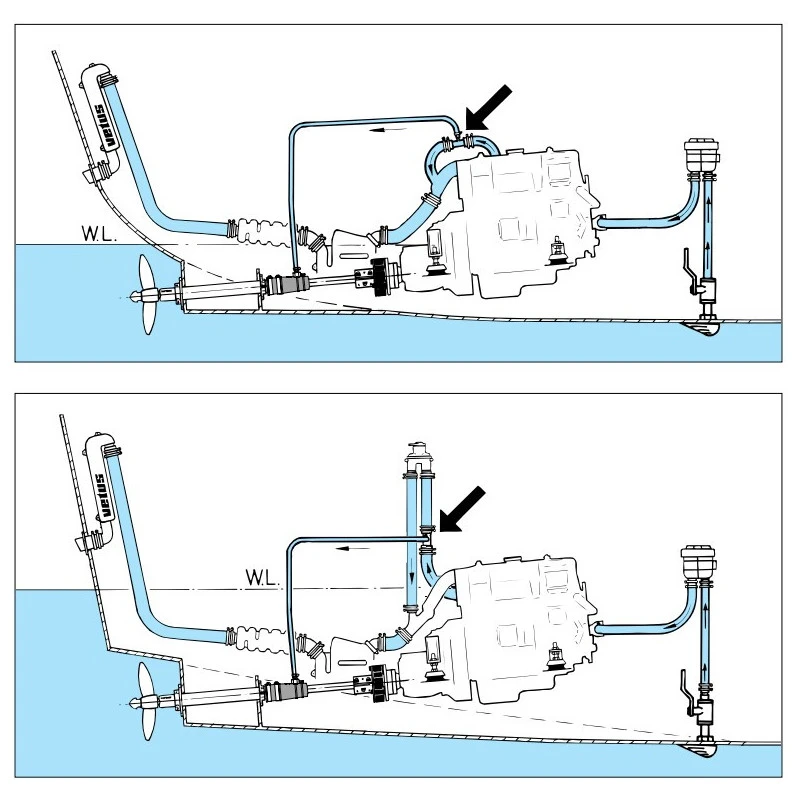 vetus

W.L.

vetus

W.L.