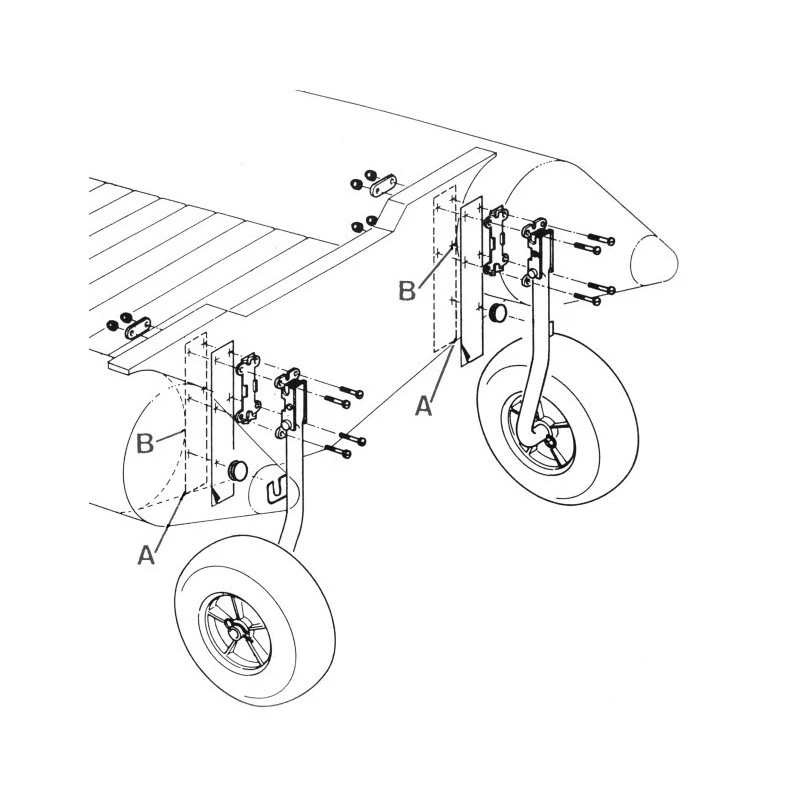 B
A
B
A