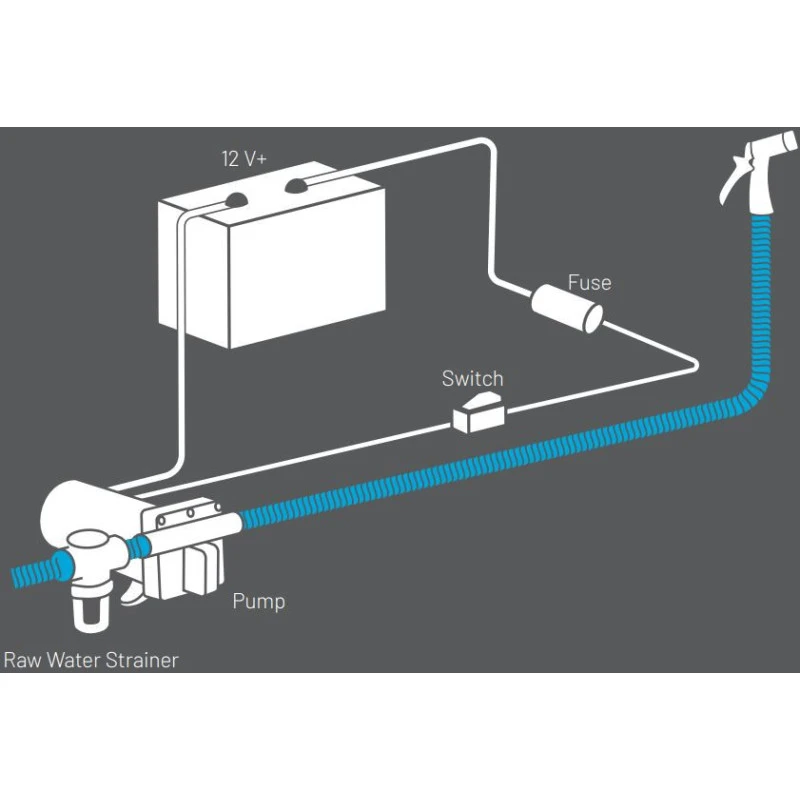 12 V+

Fuse

Switch

Pump

Raw Water Strainer