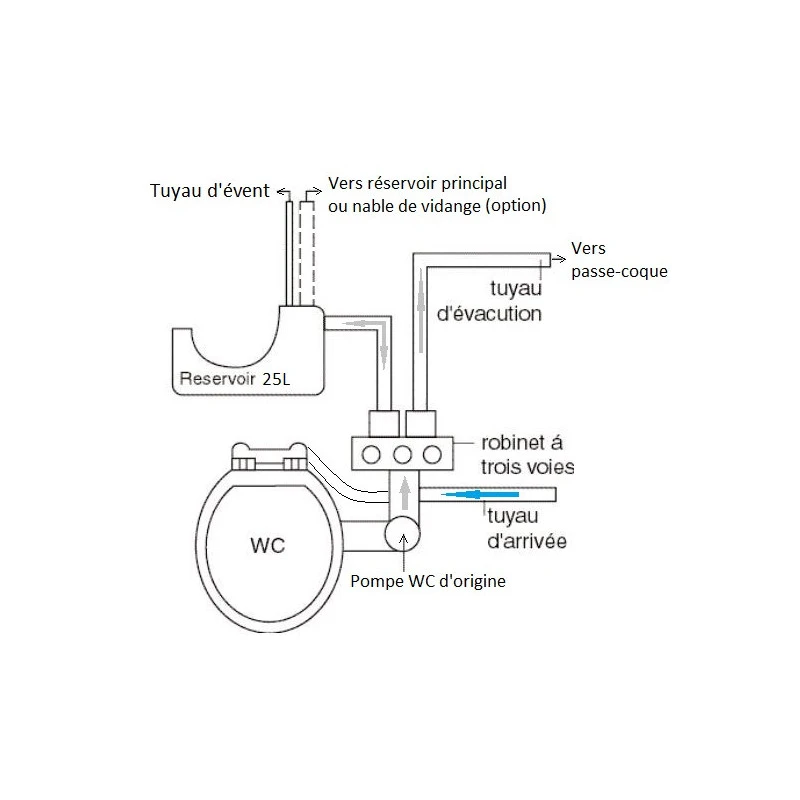 Tuyau d'évent

Vers réservoir principal
ou nable de vidange (option)

Vers
passe-coque

tuyau
d'évacution

Reservoir 25L

robinet á
trois voies

tuyau
d'arrivée

WC

Pompe WC d'origine