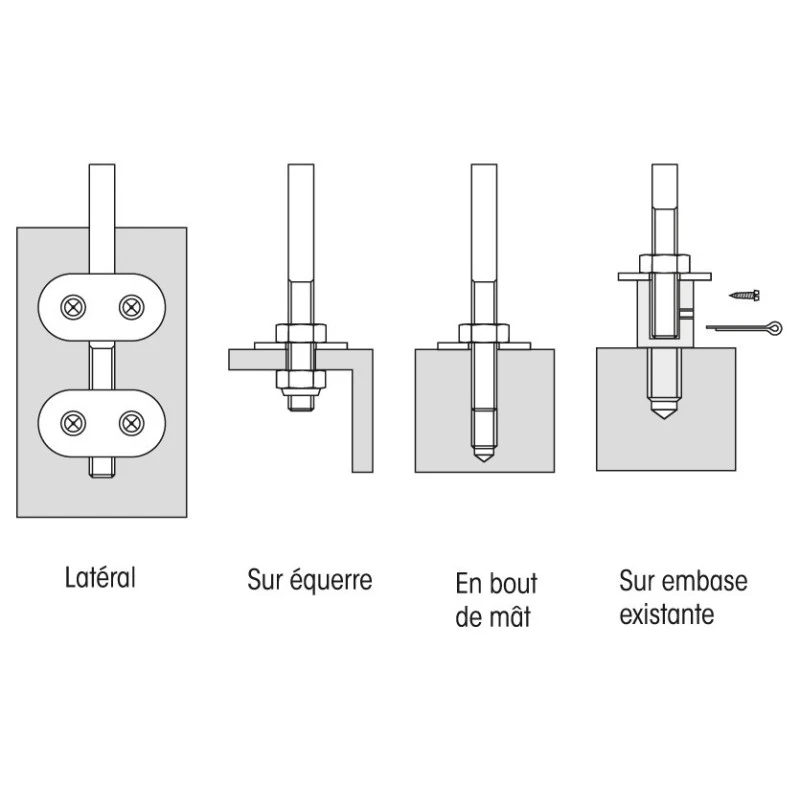 Latéral

Sur équerre

En bout de mât

Sur embase existante