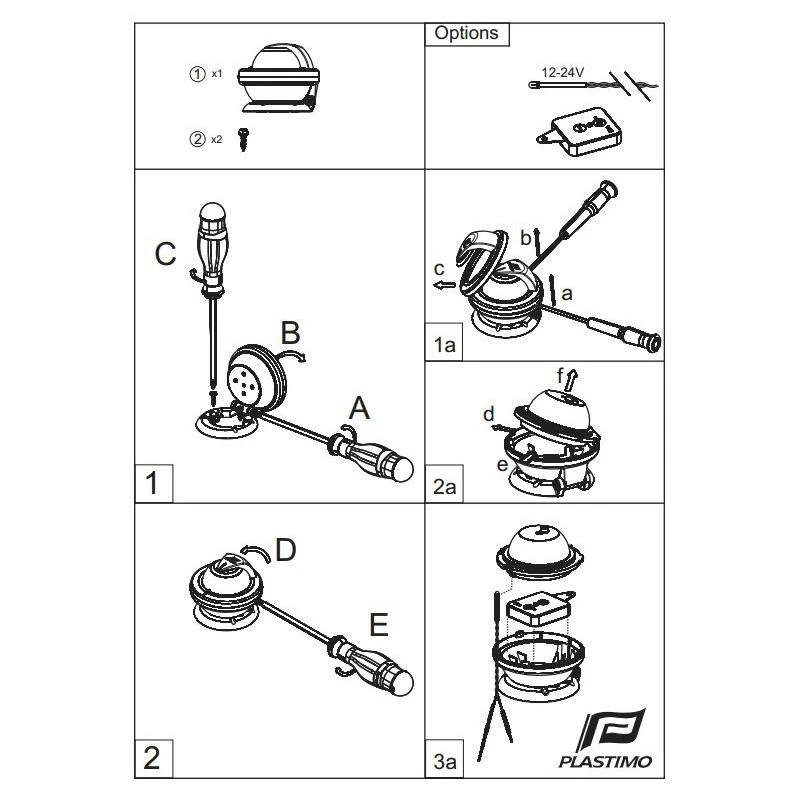 ① x1

② x2

Options

12-24V

C

B

A

1

b

c

a

1a

f

d

e

2a

D

E

2

3a

PLASTIMO