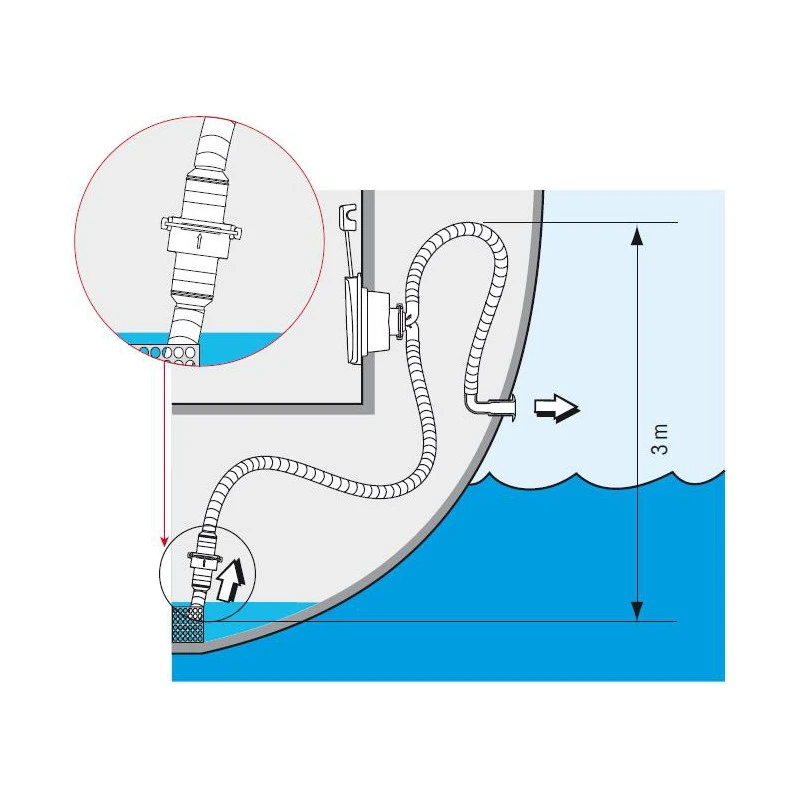 3 m