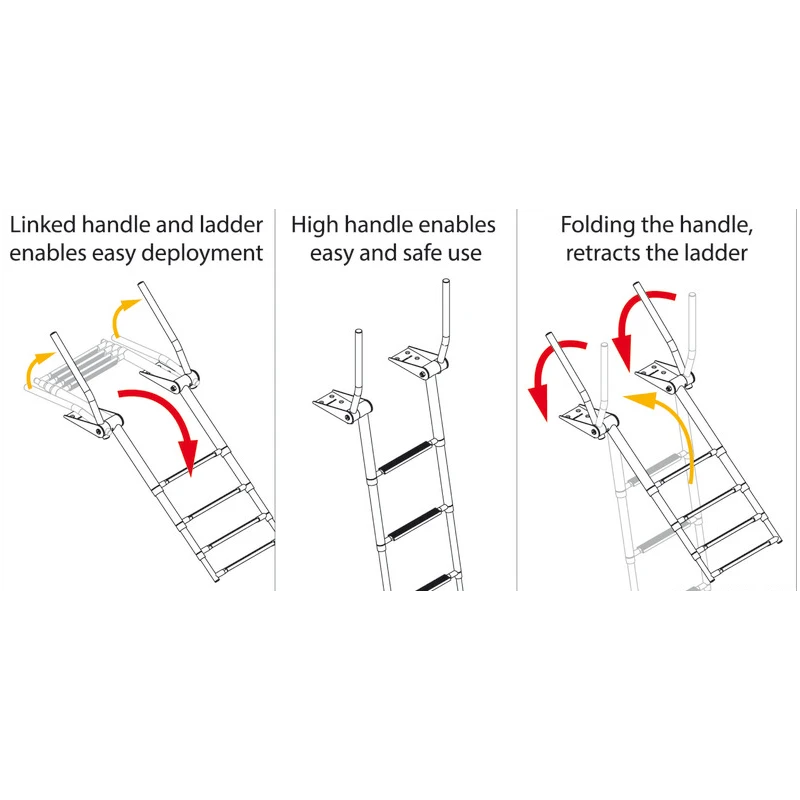 Linked handle and ladder enables easy deployment

High handle enables easy and safe use

Folding the handle, retracts the ladder