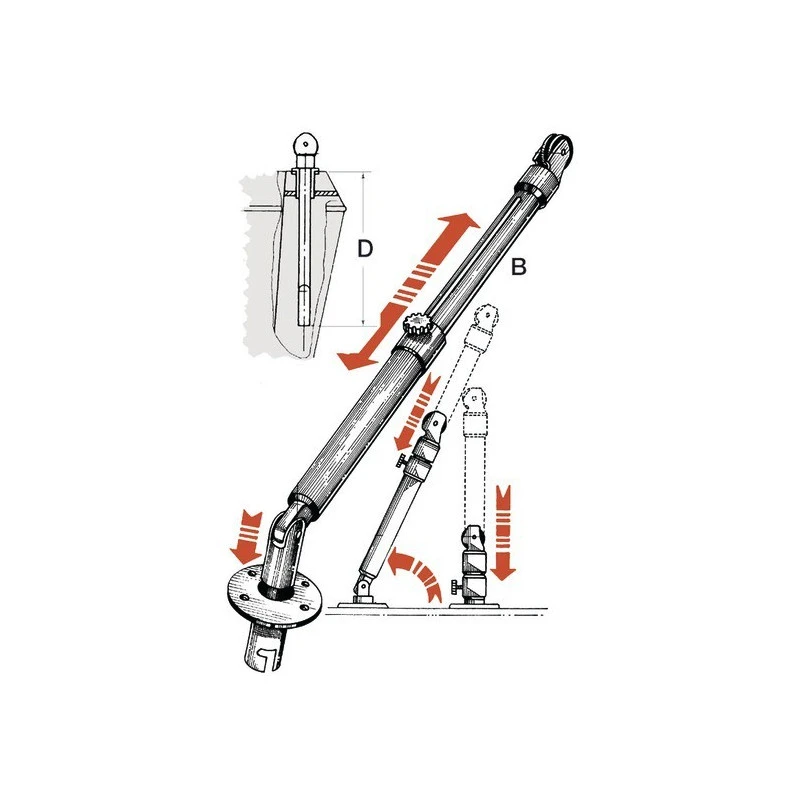 D
B