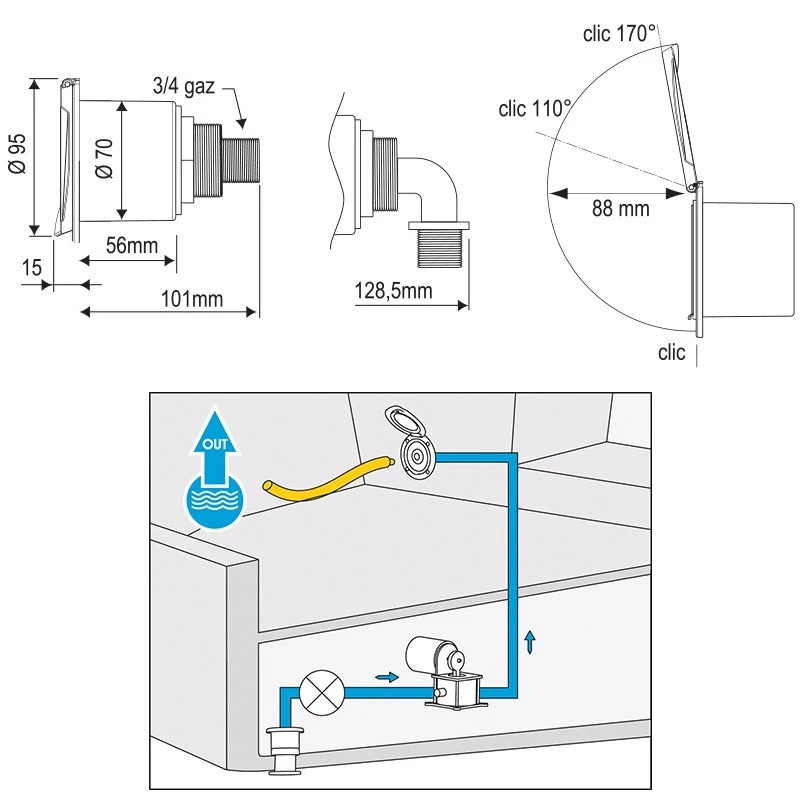 3/4 gaz
Ø 95
Ø 70
56mm
15
101mm
128,5mm
clic 170°
clic 110°
88 mm
clic
OUT