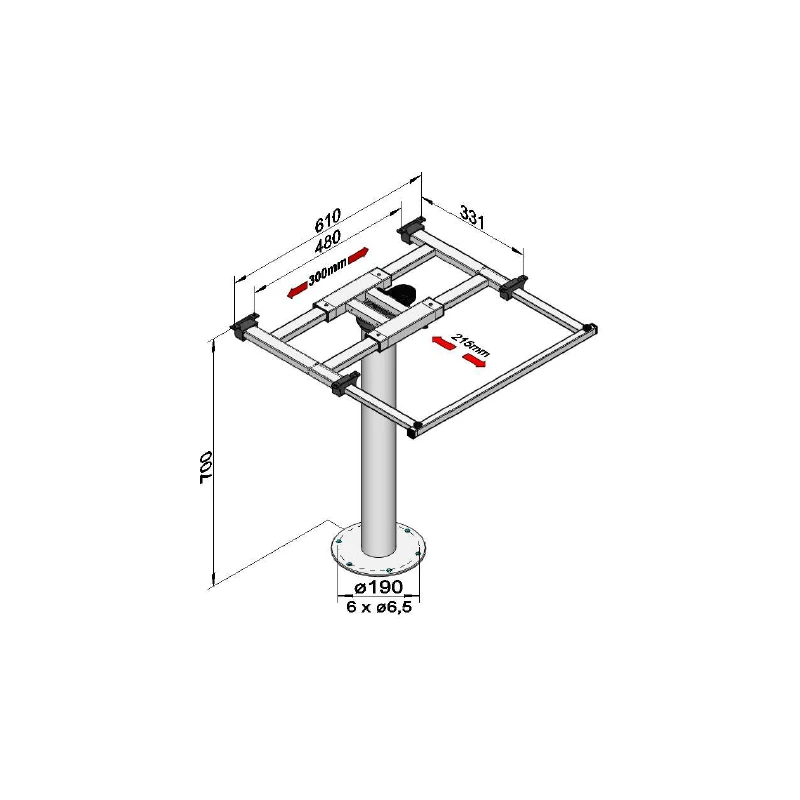 610
480
331
300mm
215mm
700
ø190
6 x ø6,5