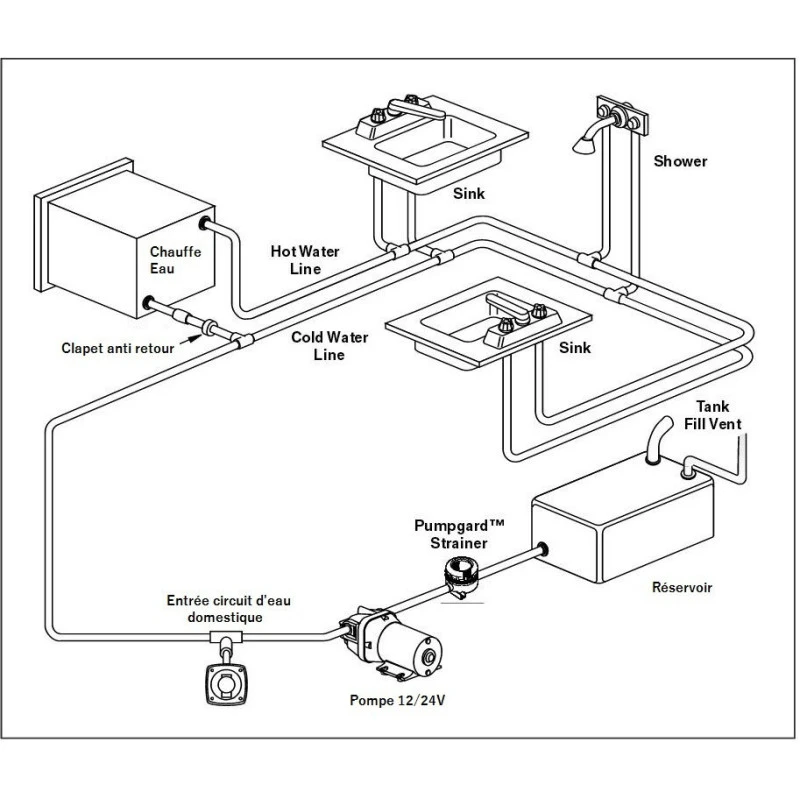 Shower

Sink

Chauffe Eau

Hot Water Line

Clapet anti retour

Cold Water Line

Sink

Tank Fill Vent

Pumpgard™ Strainer

Réservoir

Entrée circuit d'eau domestique

Pompe 12/24V