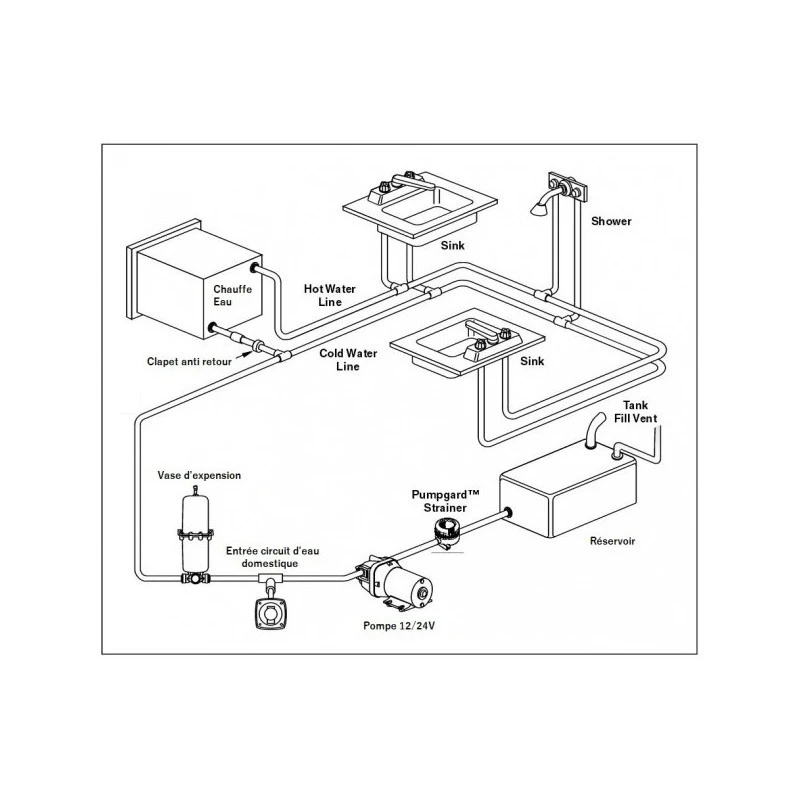 Shower

Sink

Chauffe Eau

Hot Water Line

Clapet anti retour

Cold Water Line

Sink

Tank Fill Vent

Vase d'expension

Pumpgard™ Strainer

Réservoir

Entrée circuit d'eau domestique

Pompe 12/24V