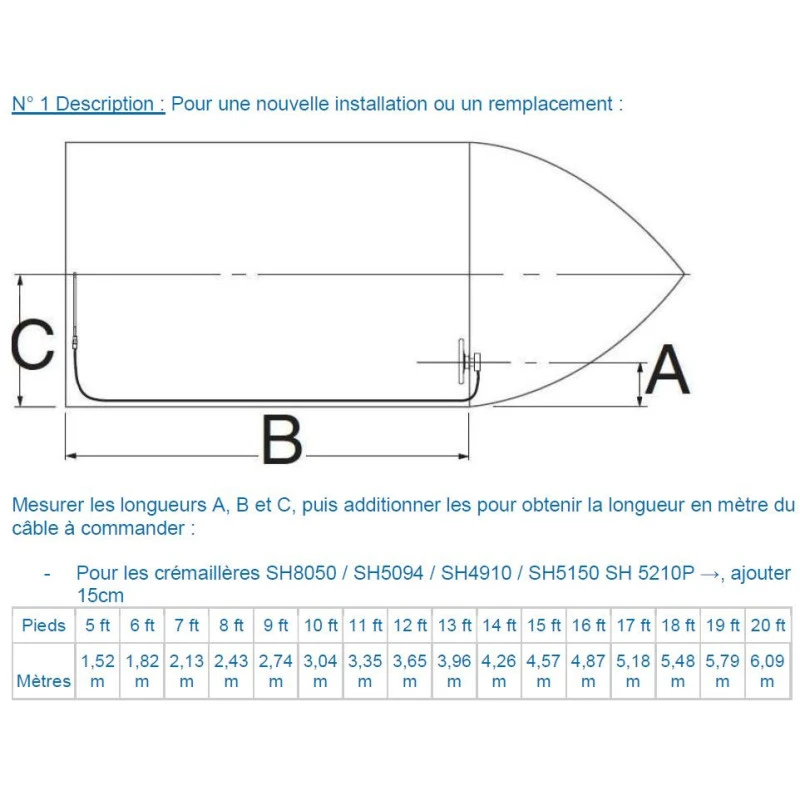 N° 1 Description : Pour une nouvelle installation ou un remplacement :

C

A

B

Mesurer les longueurs A, B et C, puis additionner les pour obtenir la longueur en mètre du câble à commander :

- Pour les crémaillères SH8050 / SH5094 / SH4910 / SH5150 SH 5210P →, ajouter 15cm

| Pieds | 5 ft | 6 ft | 7 ft | 8 ft | 9 ft | 10 ft | 11 ft | 12 ft | 13 ft | 14 ft | 15 ft | 16 ft | 17 ft | 18 ft | 19 ft | 20 ft |
|---|---|---|---|---|---|---|---|---|---|---|---|---|---|---|---|---|
| Mètres | 1,52 m | 1,82 m | 2,13 m | 2,43 m | 2,74 m | 3,04 m | 3,35 m | 3,65 m | 3,96 m | 4,26 m | 4,57 m | 4,87 m | 5,18 m | 5,48 m | 5,79 m | 6,09 m |