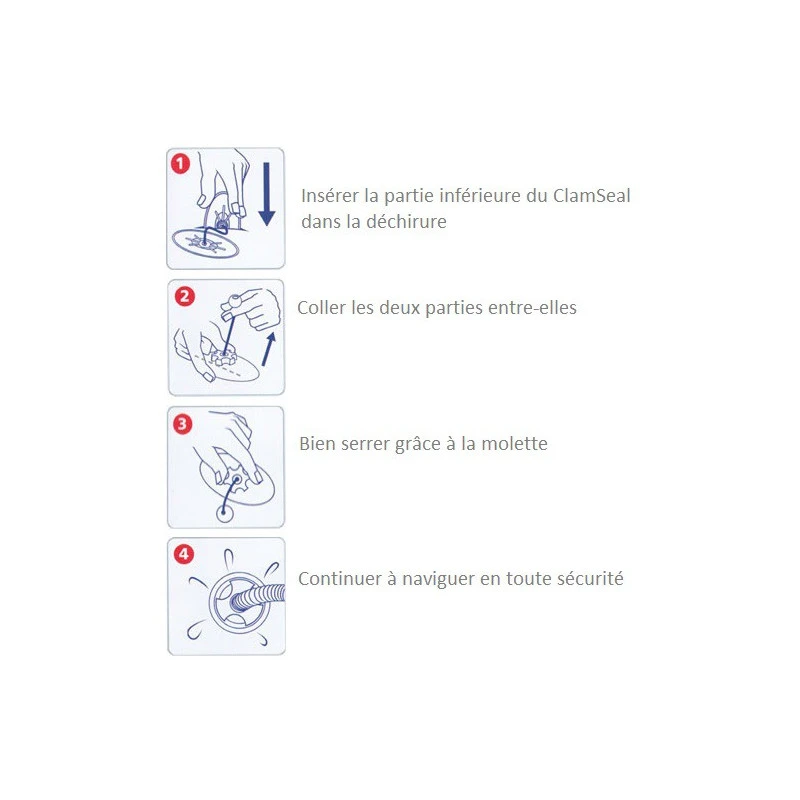 1

Insérer la partie inférieure du ClamSeal dans la déchirure

2

Coller les deux parties entre-elles

3

Bien serrer grâce à la molette

4

Continuer à naviguer en toute sécurité