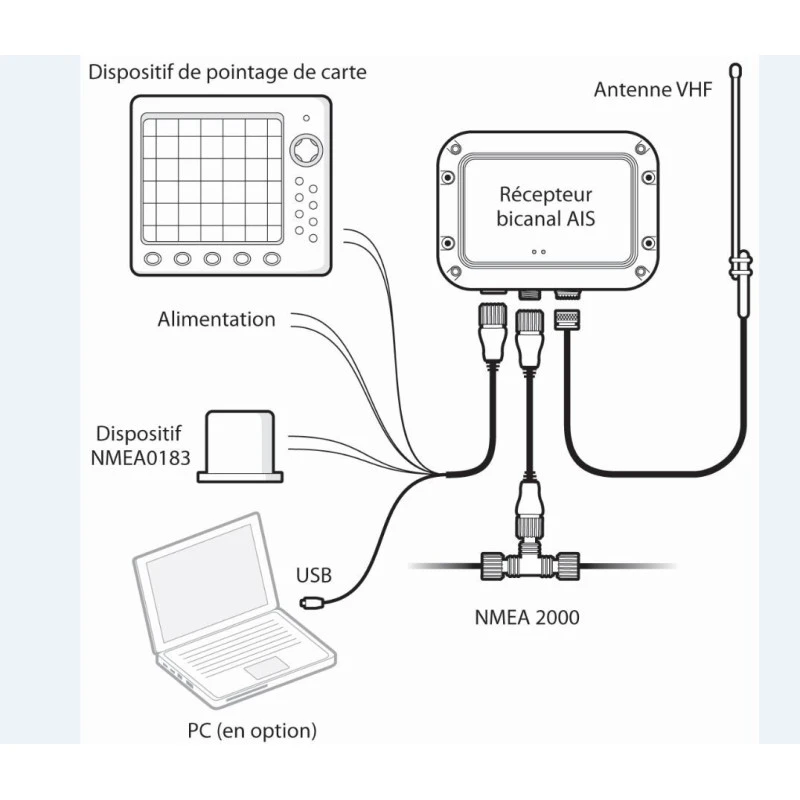 Dispositif de pointage de carte

Antenne VHF

Récepteur bicanal AIS

Alimentation

Dispositif NMEA0183

USB

NMEA 2000

PC (en option)